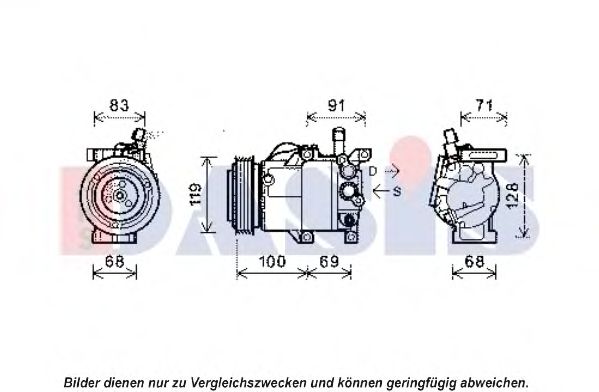 83
91
71
119
D
S
128
68
100
69
68
DASIS

Bilder dienen nur zu Vergleichszwecken und können geringfügig abweichen.