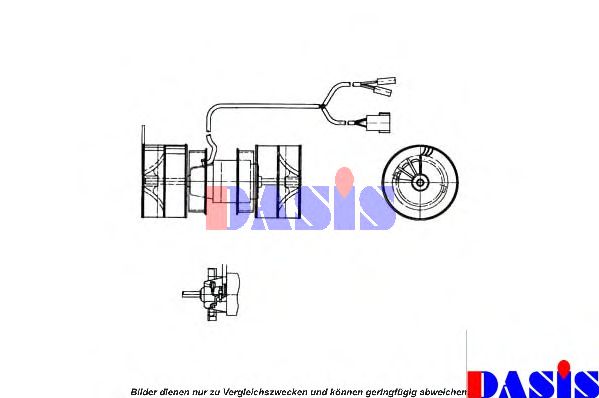 DASIS

Bilder dienen nur zu Vergleichszwecken und können geringfügig abweichen

DASIS