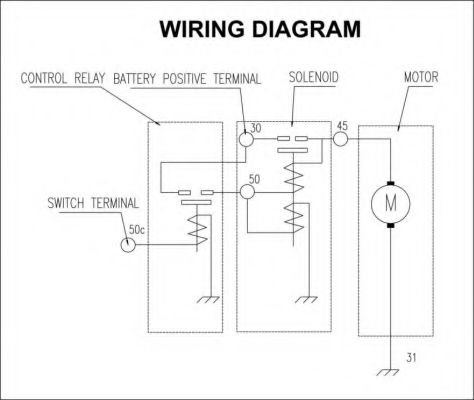 WIRING DIAGRAM

CONTROL RELAY BATTERY POSITIVE TERMINAL SOLENOID MOTOR

30

45

50

SWITCH TERMINAL

50c

M

31