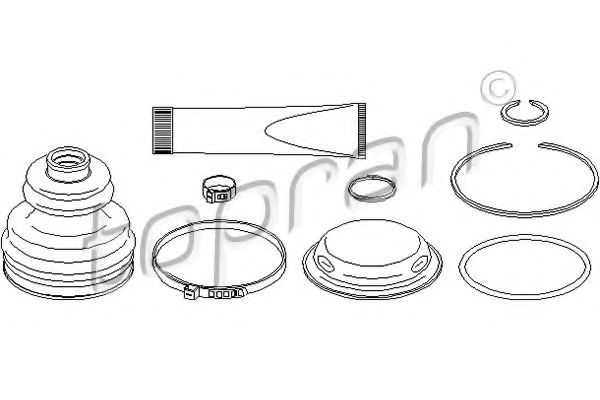 topran ©