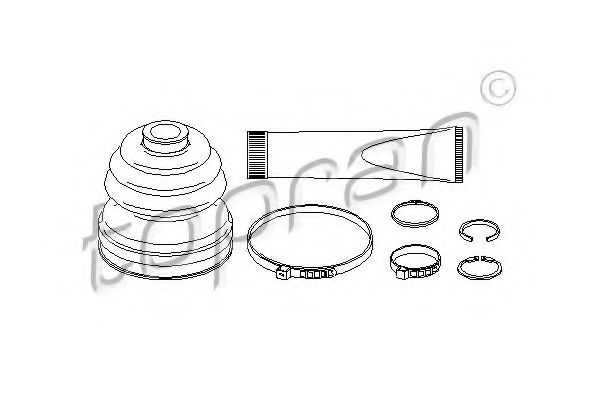 topran ©