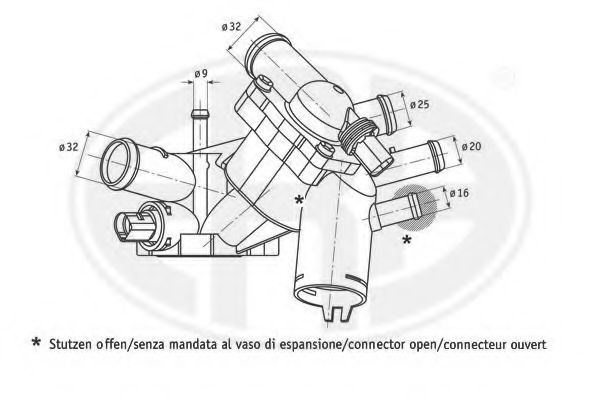 ø 32

ø 9

ø 25

ø 32

ø 20

ø 16

*

*

* Stutzen offen/senza mandata al vaso di espansione/connector open/connecteur ouvert