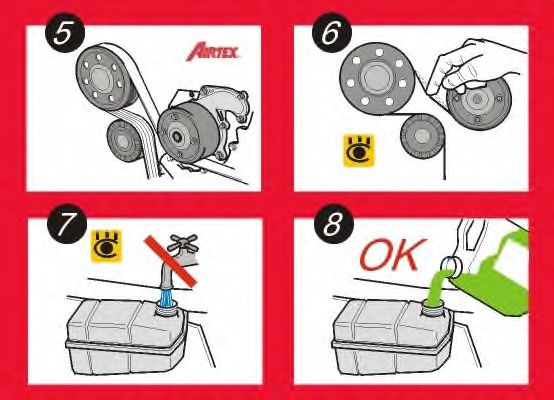 5

AIRTEX

6

7

8

OK